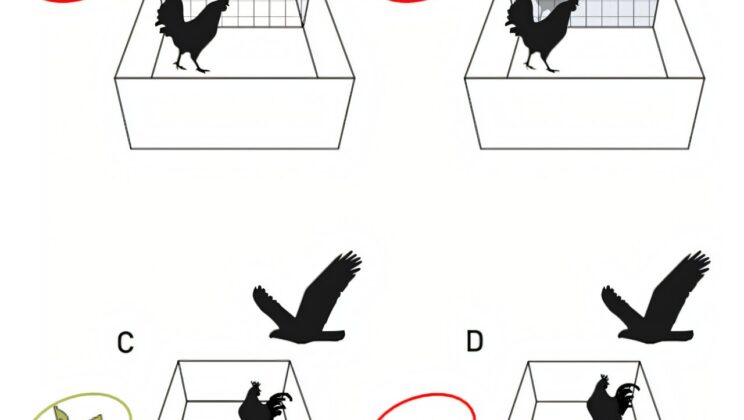 C

D