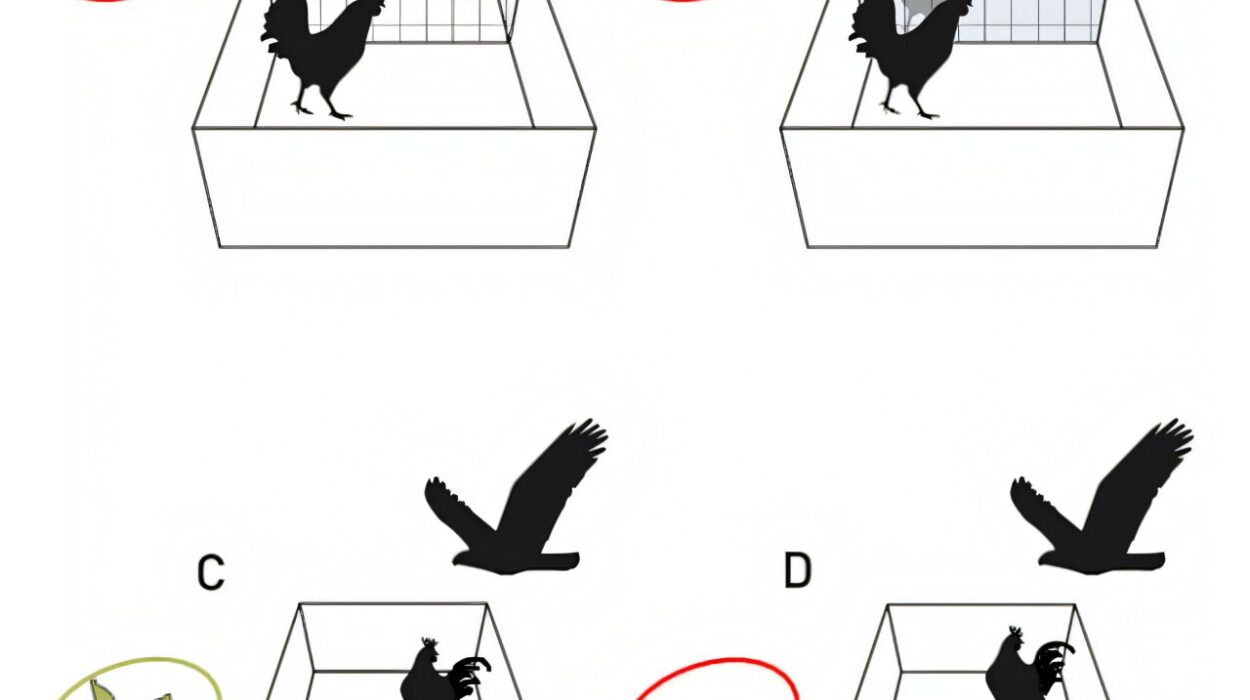 C

D